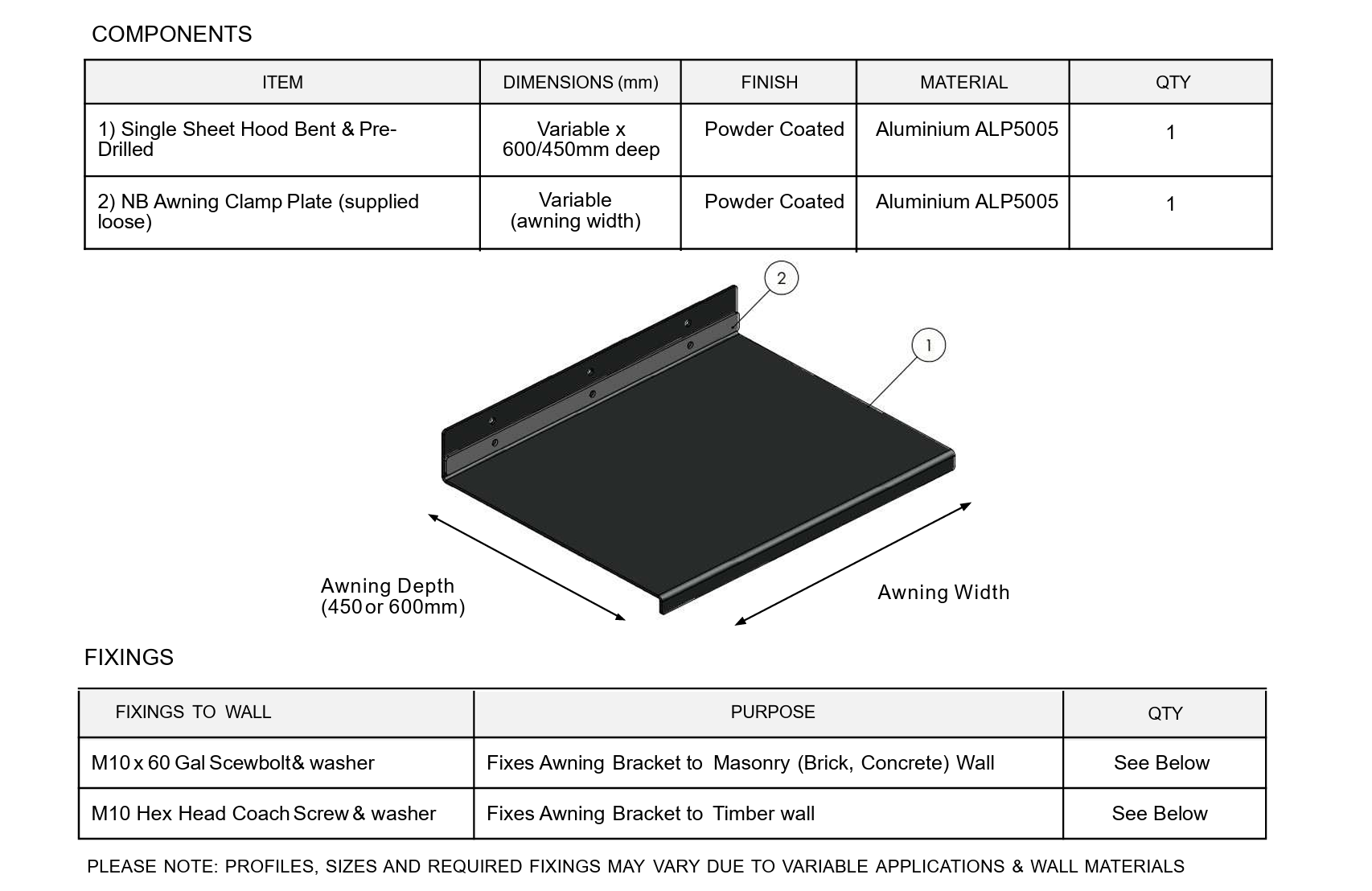 COMPONENTS

| ITEM | DIMENSIONS (mm) | FINISH | MATERIAL | QTY |
|---|---|---|---|---|
| 1) Single Sheet Hood Bent & Pre-Drilled | Variable x 600/450mm deep | Powder Coated | Aluminium ALP5005 | 1 |
| 2) NB Awning Clamp Plate (supplied loose) | Variable (awning width) | Powder Coated | Aluminium ALP5005 | 1 |

2

1

Awning Depth
(450 or 600mm)

Awning Width

FIXINGS

| FIXINGS TO WALL | PURPOSE | QTY |
|---|---|---|
| M10 x 60 Gal Scewbolt & washer | Fixes Awning Bracket to Masonry (Brick, Concrete) Wall | See Below |
| M10 Hex Head Coach Screw & washer | Fixes Awning Bracket to Timber wall | See Below |

PLEASE NOTE: PROFILES, SIZES AND REQUIRED FIXINGS MAY VARY DUE TO VARIABLE APPLICATIONS & WALL MATERIALS